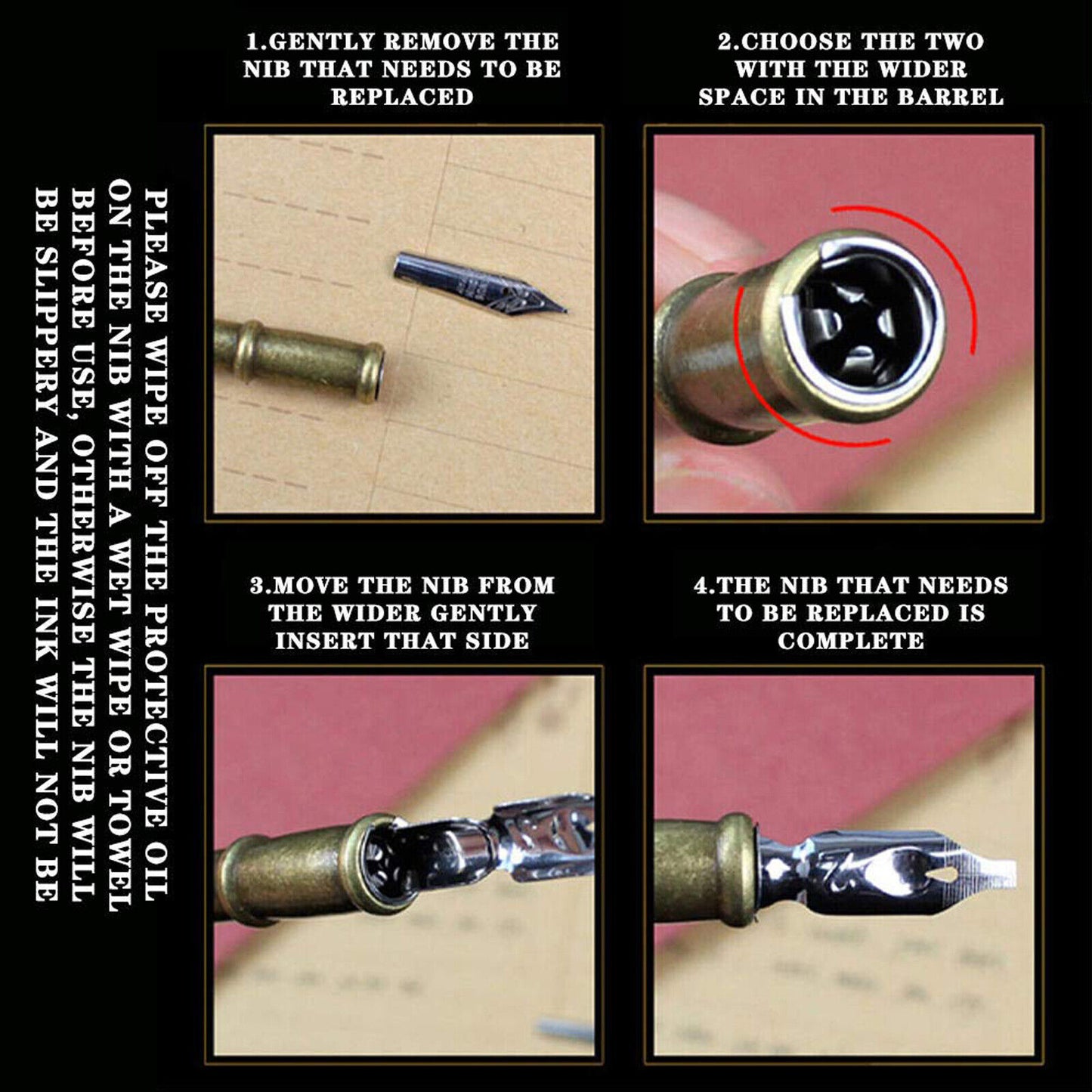 PLEASE WIPE OFF THE PROTECTIVE OIL ON THE NIB WITH A WET WIPE OR TOWEL BEFORE USE, OTHERWISE THE NIB WILL BE SLIPPERY AND THE INK WILL NOT BE

1.GENTLY REMOVE THE NIB THAT NEEDS TO BE REPLACED

2.CHOOSE THE TWO WITH THE WIDER SPACE IN THE BARREL

3.MOVE THE NIB FROM THE WIDER GENTLY INSERT THAT SIDE

4.THE NIB THAT NEEDS TO BE REPLACED IS COMPLETE